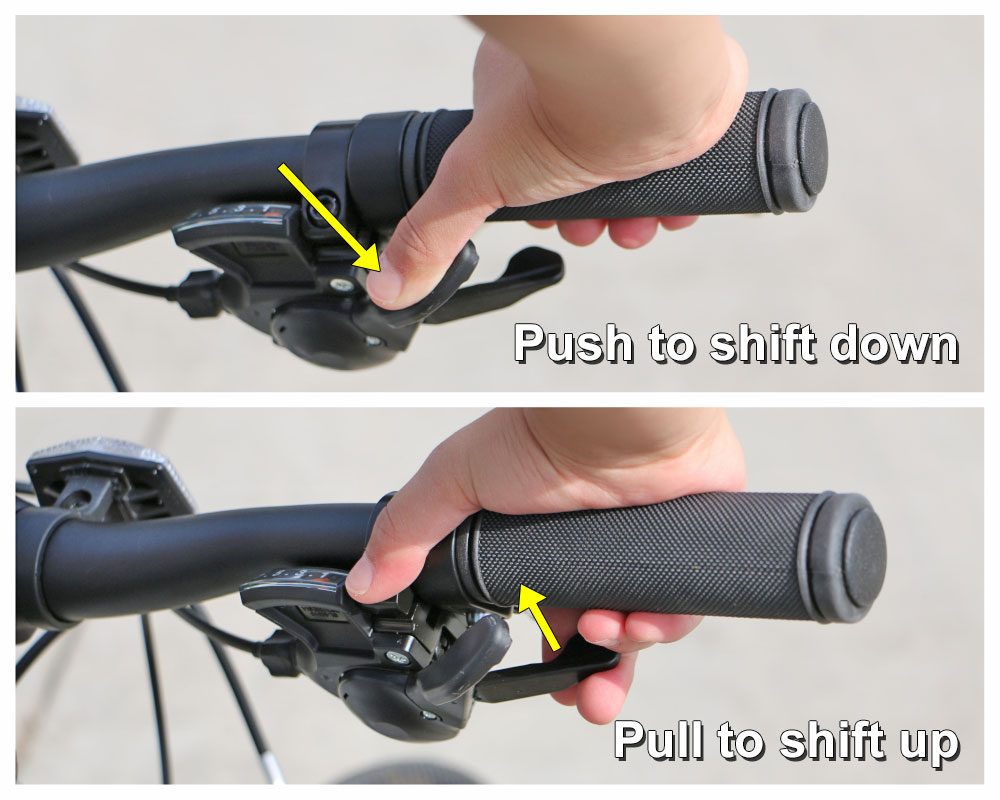 Push to shift down

Pull to shift up