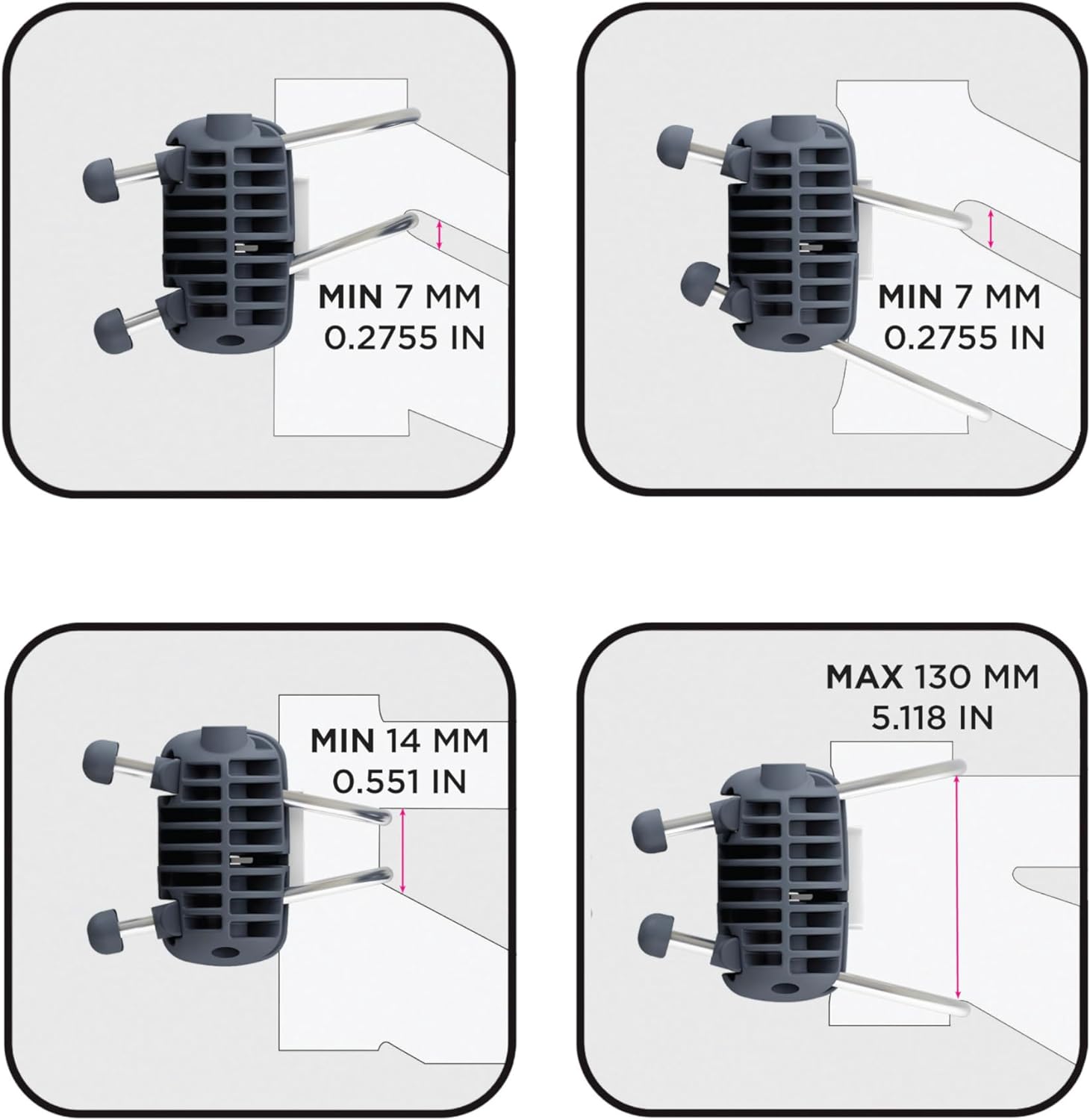 MIN 7 MM
0.2755 IN

MIN 7 MM
0.2755 IN

MIN 14 MM
0.551 IN

MAX 130 MM
5.118 IN